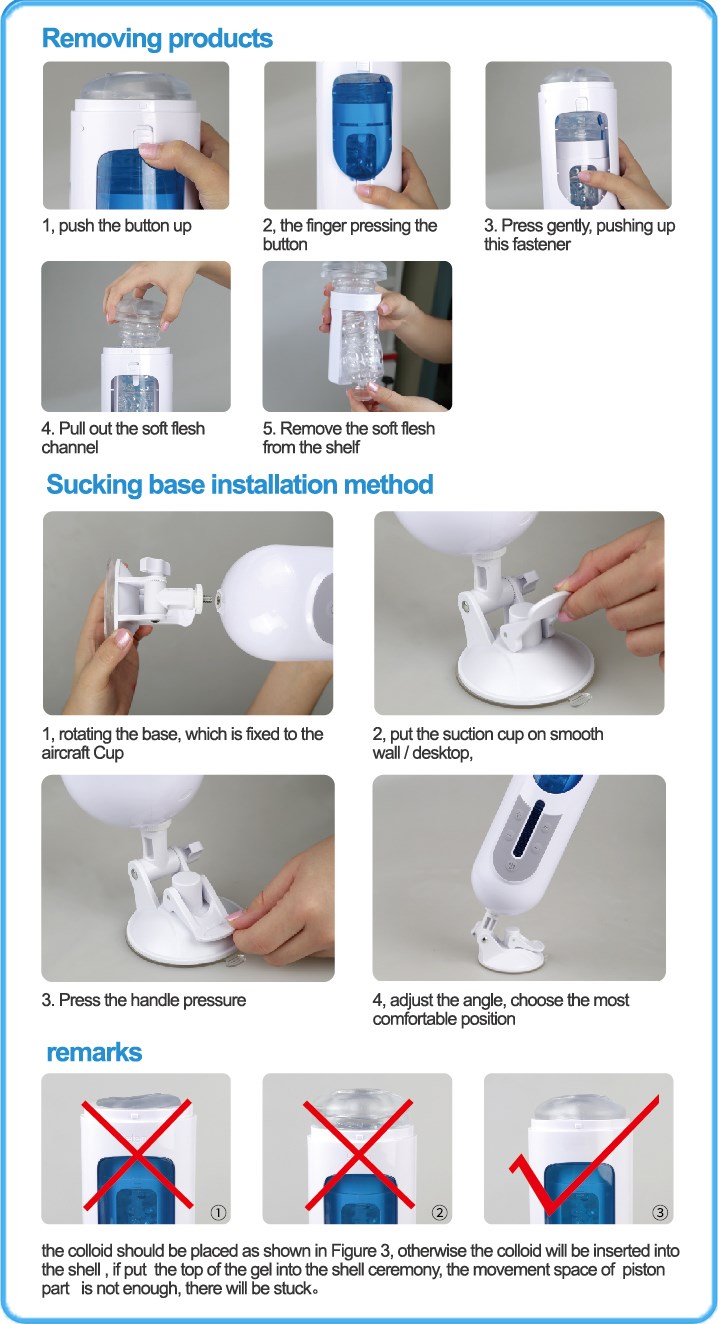 Removing products

1, push the button up

2, the finger pressing the button

3. Press gently, pushing up this fastener

4. Pull out the soft flesh channel

5. Remove the soft flesh from the shelf

Sucking base installation method

1, rotating the base, which is fixed to the aircraft Cup

2, put the suction cup on smooth wall / desktop,

3. Press the handle pressure

4, adjust the angle, choose the most comfortable position

remarks

①

②

③

the colloid should be placed as shown in Figure 3, otherwise the colloid will be inserted into the shell , if put the top of the gel into the shell ceremony, the movement space of piston part is not enough, there will be stuck。