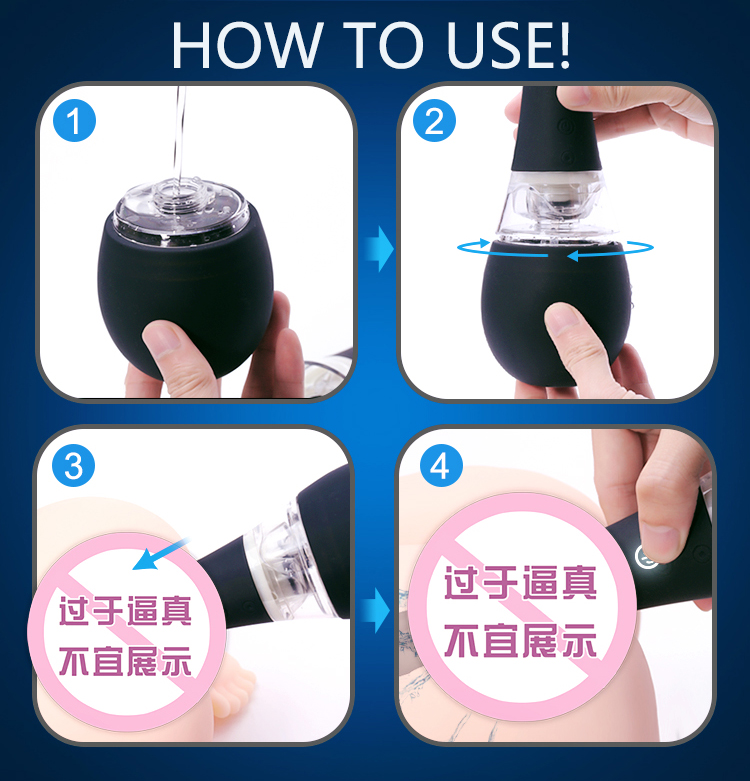 HOW TO USE!

1

2

3

过于逼真
不宜展示

4

过于逼真
不宜展示