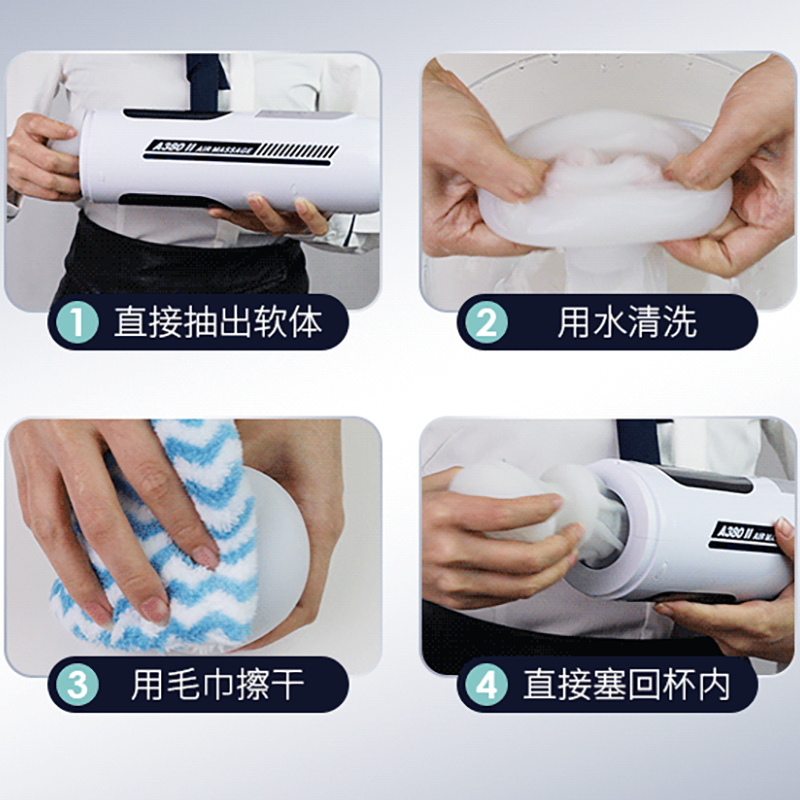 A380 II AIR MASSAGE

1 直接抽出软体

2 用水清洗

3 用毛巾擦干

A380 II AIR MA

4 直接塞回杯内