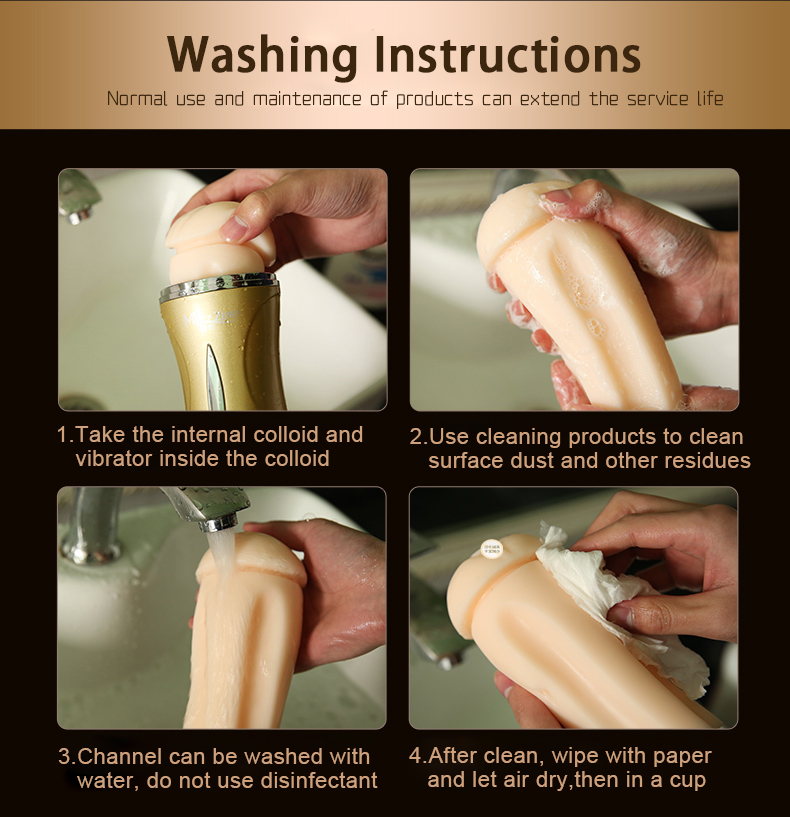 Washing Instructions

Normal use and maintenance of products can extend the service life

1.Take the internal colloid and vibrator inside the colloid

2.Use cleaning products to clean surface dust and other residues

3.Channel can be washed with water, do not use disinfectant

4.After clean, wipe with paper and let air dry,then in a cup