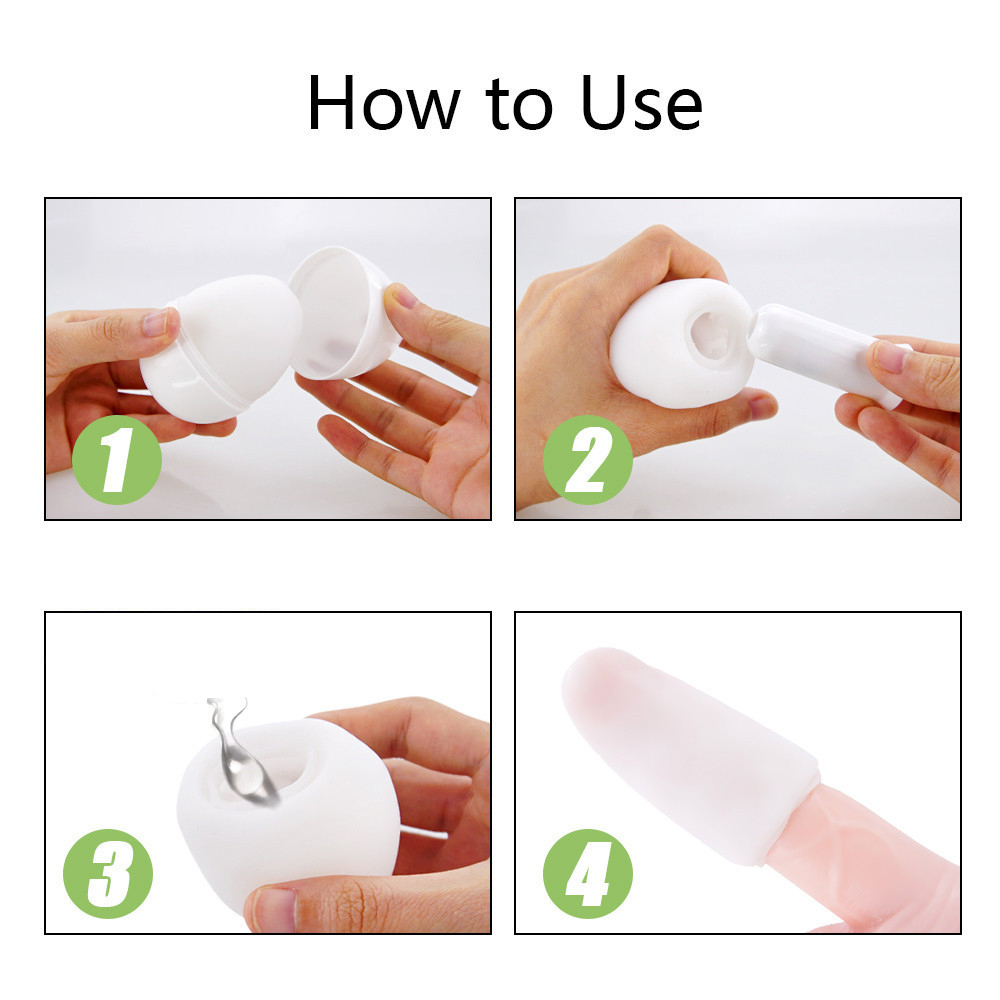 How to Use

1

2

3

4