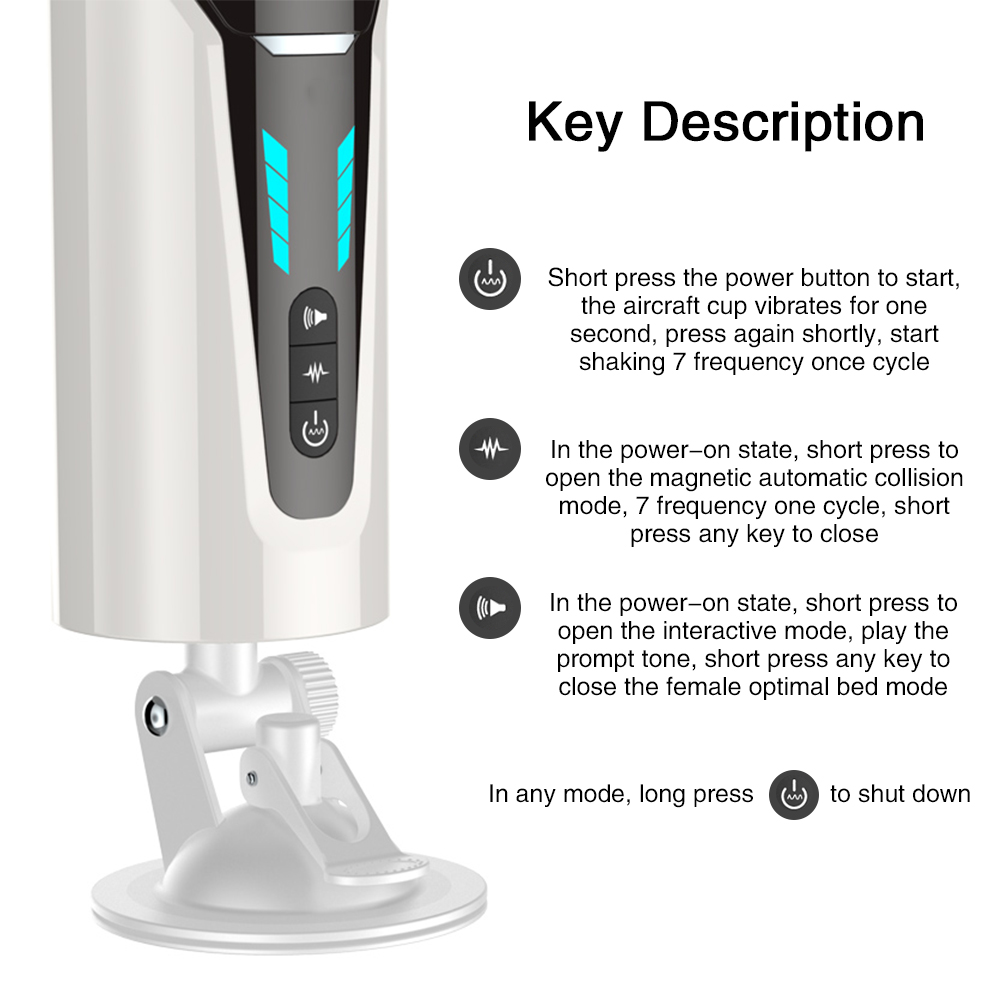 Key Description

Short press the power button to start, the aircraft cup vibrates for one second, press again shortly, start shaking 7 frequency once cycle

In the power–on state, short press to open the magnetic automatic collision mode, 7 frequency one cycle, short press any key to close

In the power–on state, short press to open the interactive mode, play the prompt tone, short press any key to close the female optimal bed mode

In any mode, long press to shut down