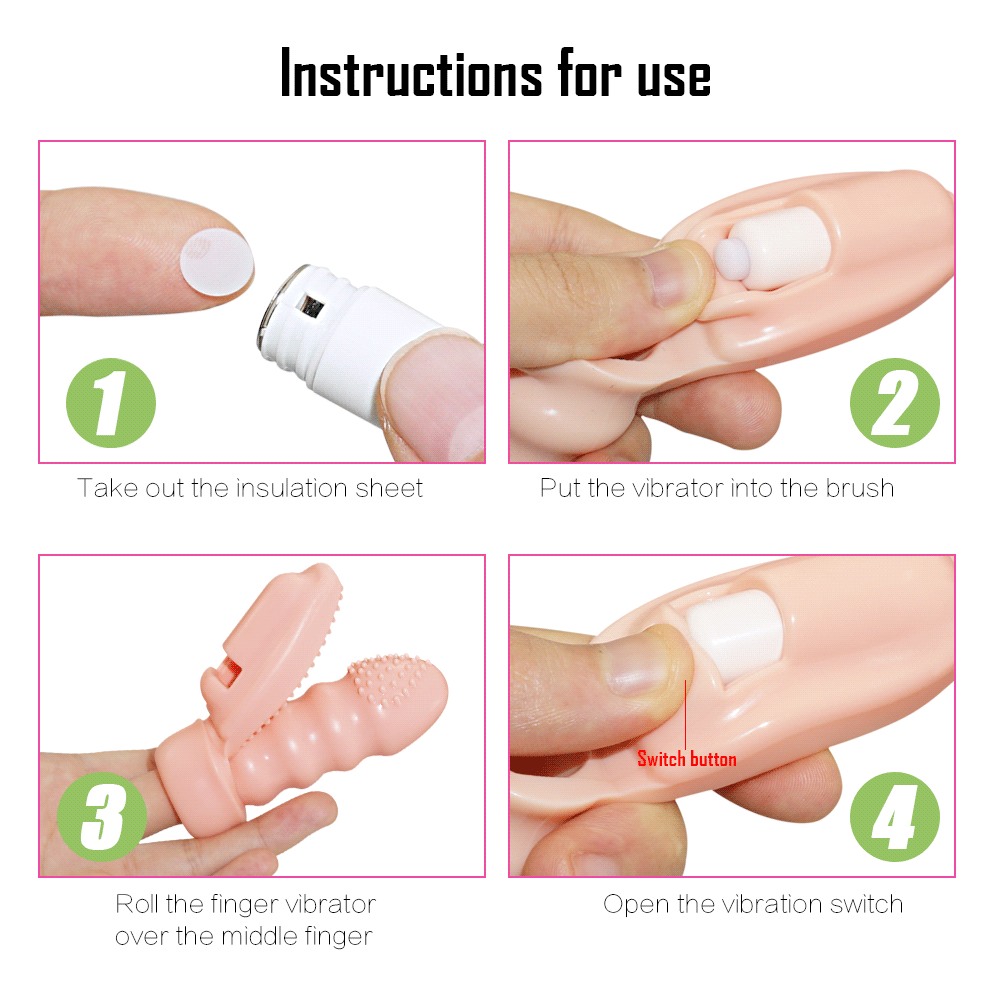 Instructions for use

1

Take out the insulation sheet

2

Put the vibrator into the brush

3

Roll the finger vibrator over the middle finger

Switch button

4

Open the vibration switch